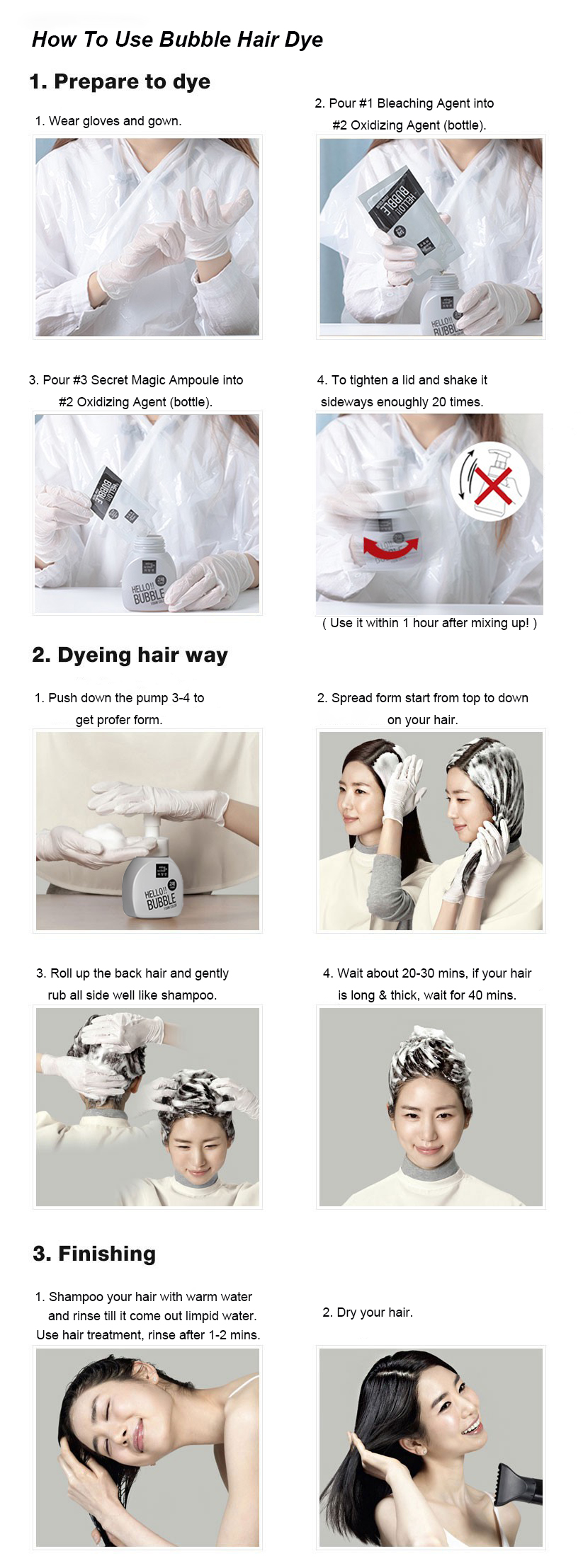 How To Use Bubble Hair Dye

1. Prepare to dye

1. Wear gloves and gown.

2. Pour #1 Bleaching Agent into #2 Oxidizing Agent (bottle).

HELLO!! BUBBLE

HELLO!! BUBBLE

3. Pour #3 Secret Magic Ampoule into #2 Oxidizing Agent (bottle).

HELLO!! BUBBLE

HELLO!! BUBBLE

4. To tighten a lid and shake it sideways enoughly 20 times.

( Use it within 1 hour after mixing up! )

2. Dyeing hair way

1. Push down the pump 3-4 to get profer form.

HELLO!! BUBBLE

2. Spread form start from top to down on your hair.

3. Roll up the back hair and gently rub all side well like shampoo.

4. Wait about 20-30 mins, if your hair is long & thick, wait for 40 mins.

3. Finishing

1. Shampoo your hair with warm water and rinse till it come out limpid water. Use hair treatment, rinse after 1-2 mins.

2. Dry your hair.