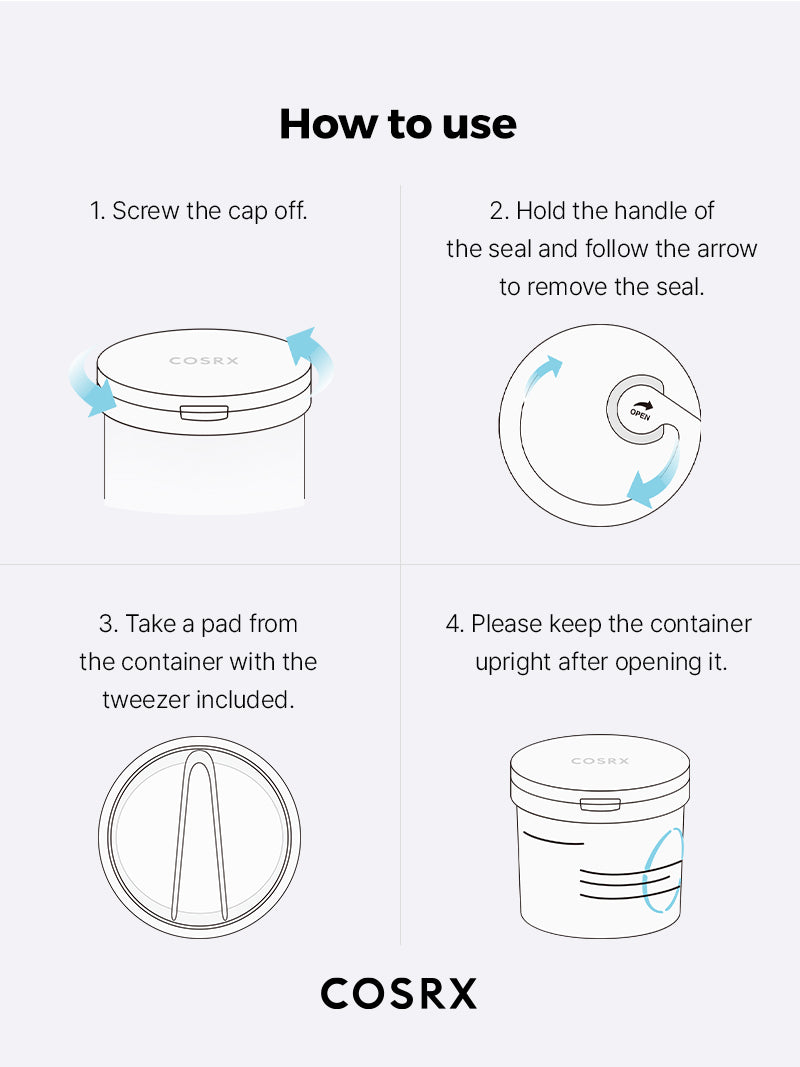 How to use

1. Screw the cap off.

COSRX

2. Hold the handle of the seal and follow the arrow to remove the seal.

OPEN

3. Take a pad from the container with the tweezer included.

4. Please keep the container upright after opening it.

COSRX

COSRX